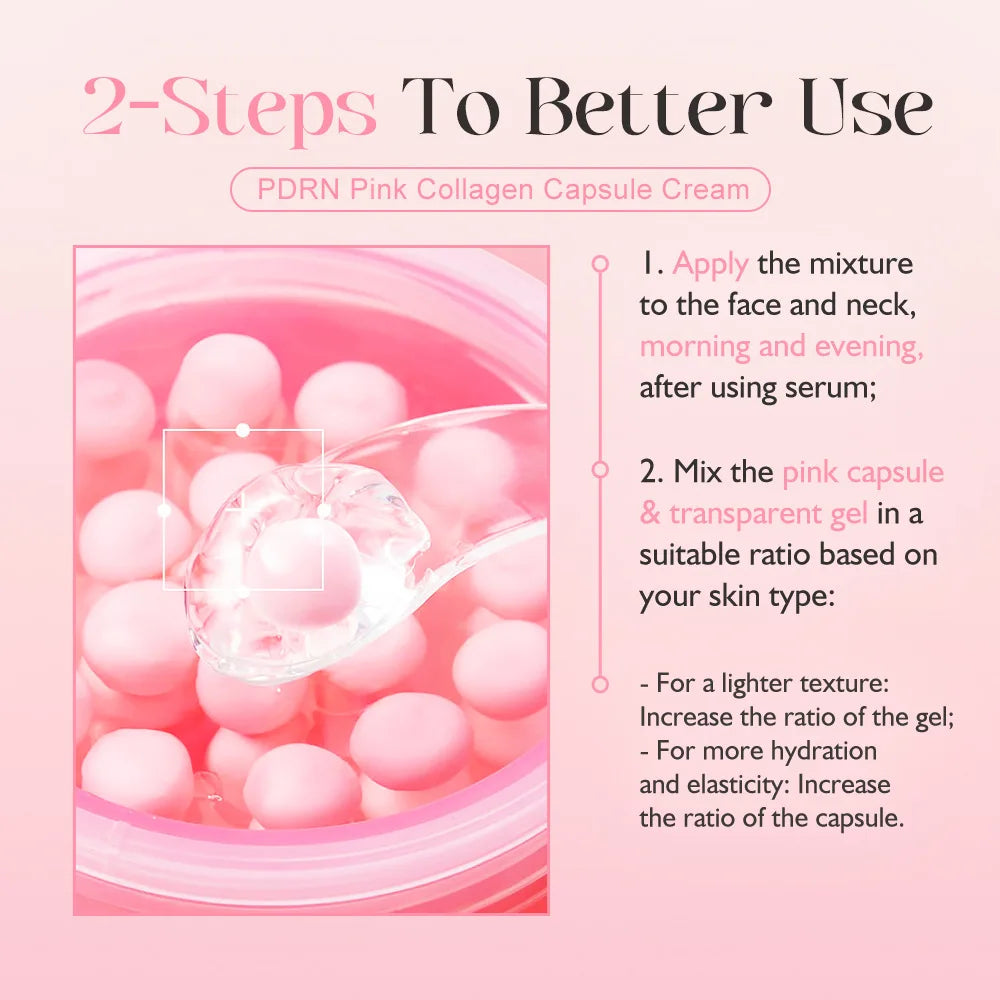 2-Steps To Better Use

PDRN Pink Collagen Capsule Cream

1. Apply the mixture to the face and neck, morning and evening, after using serum;

2. Mix the pink capsule & transparent gel in a suitable ratio based on your skin type:

- For a lighter texture: Increase the ratio of the gel;
- For more hydration and elasticity: Increase the ratio of the capsule.